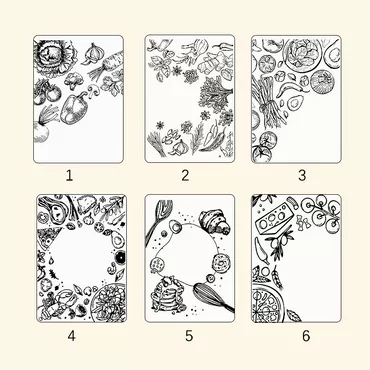 1

2

3

4

5

6