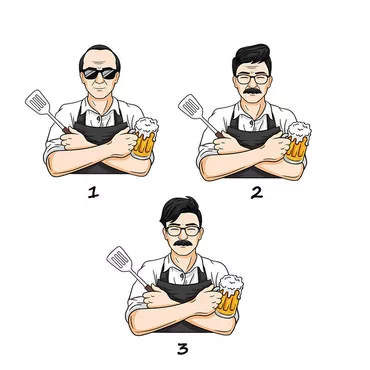 1

2

3