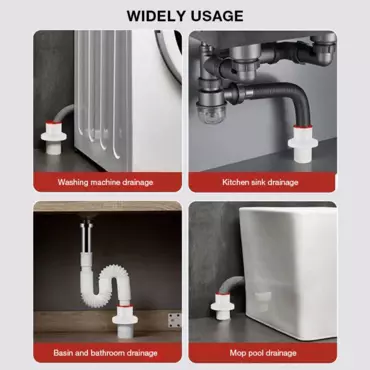 WIDELY USAGE

Washing machine drainage

Kitchen sink drainage

Basin and bathroom drainage

Mop pool drainage